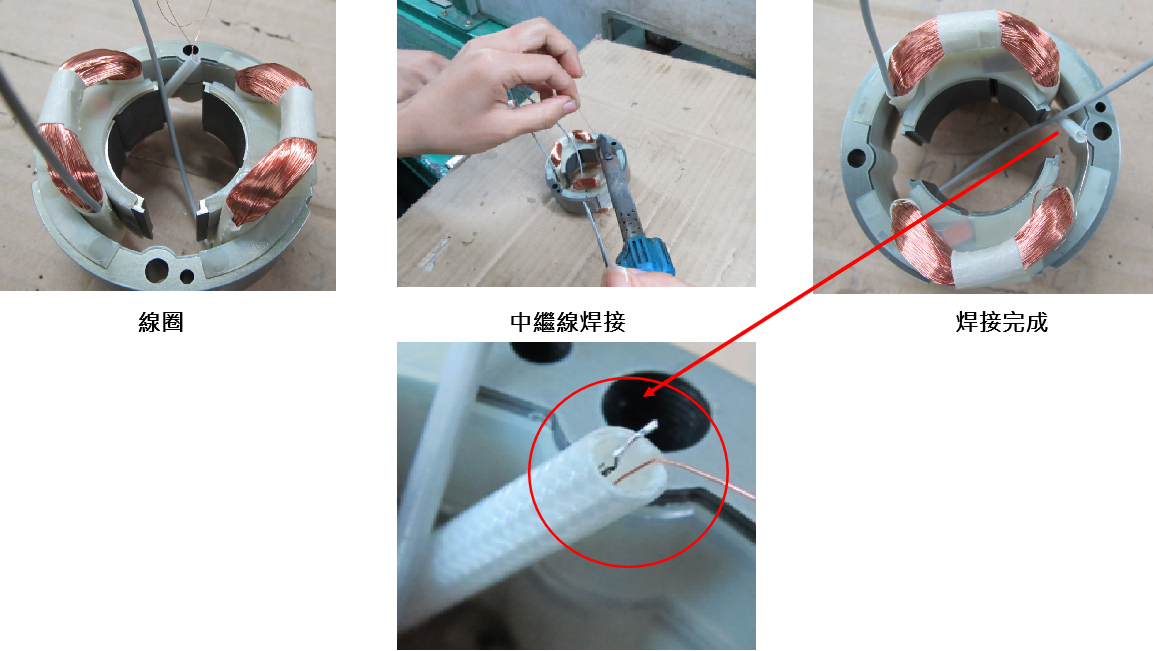 線圈

中繼線焊接

焊接完成